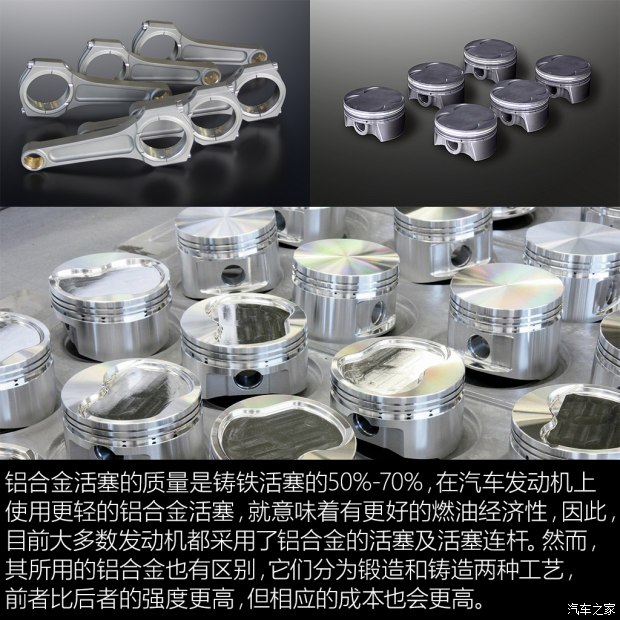 铝合金活塞的质量是铸铁活塞的50%-70%，在汽车发动机上使用更轻的铝合金活塞，就意味着有更好的燃油经济性，因此，目前大多数发动机都采用了铝合金的活塞及活塞连杆。然而，其所用的铝合金也有区别，它们分为锻造和铸造两种工艺，前者比后者的强度更高，但相应的成本也会更高。

汽车之家