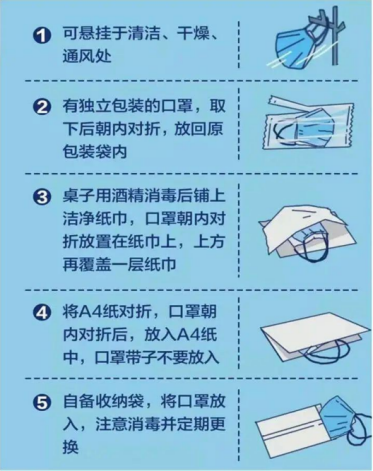 1 可悬挂于清洁、干燥、通风处

2 有独立包装的口罩，取下后朝内对折，放回原包装袋内

3 桌子用酒精消毒后铺上洁净纸巾，口罩朝内对折放置在纸巾上，上方再覆盖一层纸巾

4 将A4纸对折，口罩朝内对折后，放入A4纸中，口罩带子不要放入

5 自备收纳袋，将口罩放入，注意消毒并定期更换